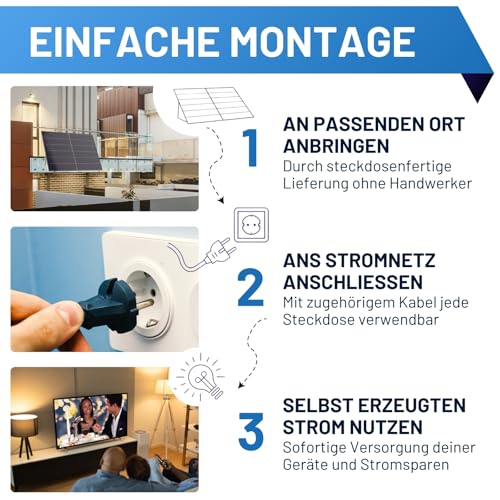 EINFACHE MONTAGE

1

AN PASSENDEN ORT ANBRINGEN

Durch steckdosenfertige Lieferung ohne Handwerker

2

ANS STROMNETZ ANSCHLIESSEN

Mit zugehörigem Kabel jede Steckdose verwendbar

3

SELBST ERZEUGTEN STROM NUTZEN

Sofortige Versorgung deiner Geräte und Stromsparen