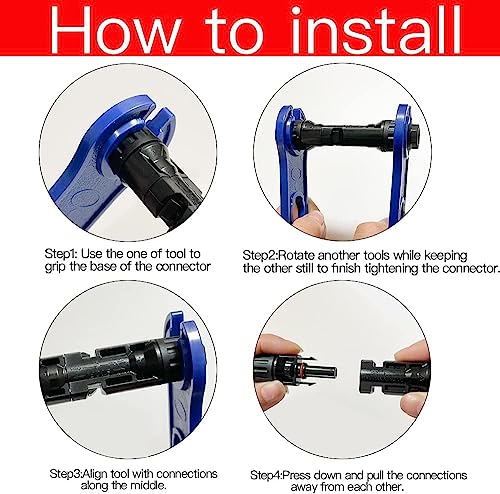 How to install

Step1: Use the one of tool to grip the base of the connector

Step2:Rotate another tools while keeping the other still to finish tightening the connector.

Step3:Align tool with connections along the middle.

Step4:Press down and pull the connections away from each other.